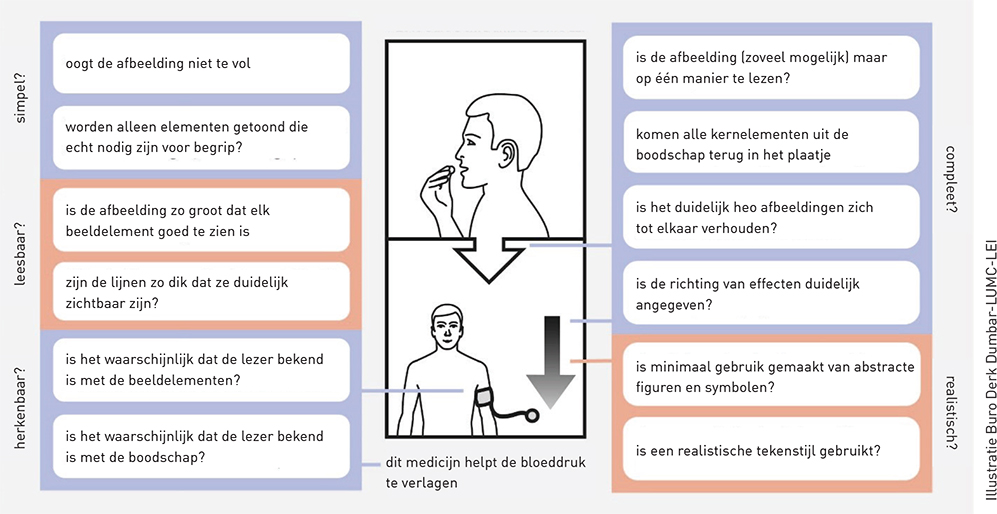 simpel?

oogt de afbeelding niet te vol

worden alleen elementen getoond die echt nodig zijn voor begrip?

leesbaar?

is de afbeelding zo groot dat elk beeldelement goed te zien is

zijn de lijnen zo dik dat ze duidelijk zichtbaar zijn?

herkenbaar?

is het waarschijnlijk dat de lezer bekend is met de beeldelementen?

is het waarschijnlijk dat de lezer bekend is met de boodschap?

dit medicijn helpt de bloeddruk te verlagen

compleet?

is de afbeelding (zoveel mogelijk) maar op één manier te lezen?

komen alle kernelementen uit de boodschap terug in het plaatje

is het duidelijk heo afbeeldingen zich tot elkaar verhouden?

is de richting van effecten duidelijk angegeven?

realistisch?

is minimaal gebruik gemaakt van abstracte figuren en symbolen?

is een realistische tekenstijl gebruikt?

Illustratie Buro Derk Dumbar-LUMC-LEI